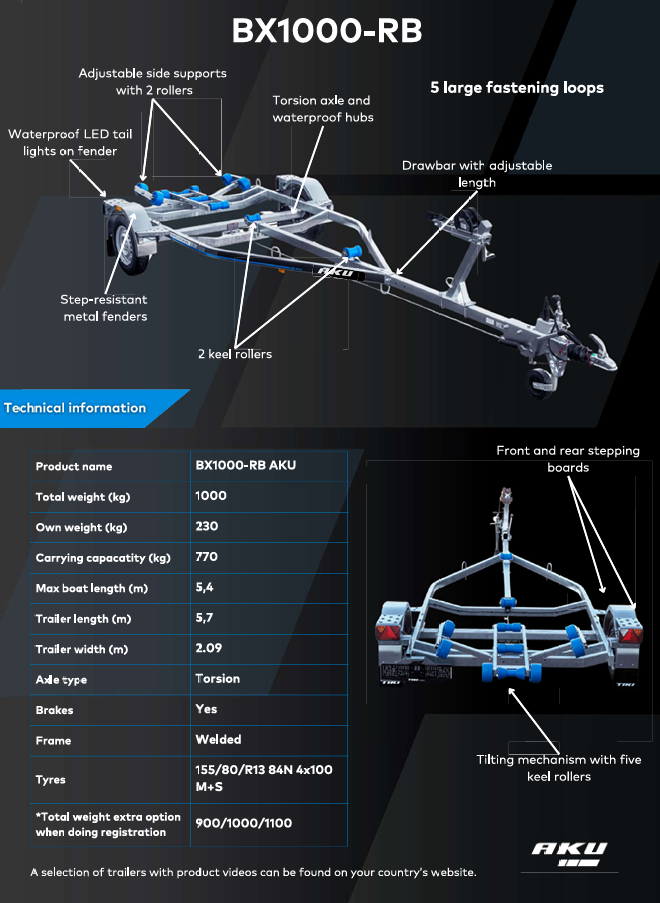 BX1000-RB

Adjustable side supports with 2 rollers

Torsion axle and waterproof hubs

5 large fastening loops

Waterproof LED tail lights on fender

Drawbar with adjustable length

Step-resistant metal fenders

2 keel rollers

AKU

Technical information

| Product name | BX1000-RB AKU |
|---|---|
| Total weight (kg) | 1000 |
| Own weight (kg) | 230 |
| Carrying capacatity (kg) | 770 |
| Max boat length (m) | 5,4 |
| Trailer length (m) | 5,7 |
| Trailer width (m) | 2.09 |
| Axle type | Torsion |
| Brakes | Yes |
| Frame | Welded |
| Tyres | 155/80/R13 84N 4x100 M+S |
| *Total weight extra option when doing registration | 900/1000/1100 |

Front and rear stepping boards

TIKI

TIKI

Tilting mechanism with five keel rollers

AKU

A selection of trailers with product videos can be found on your country's website.